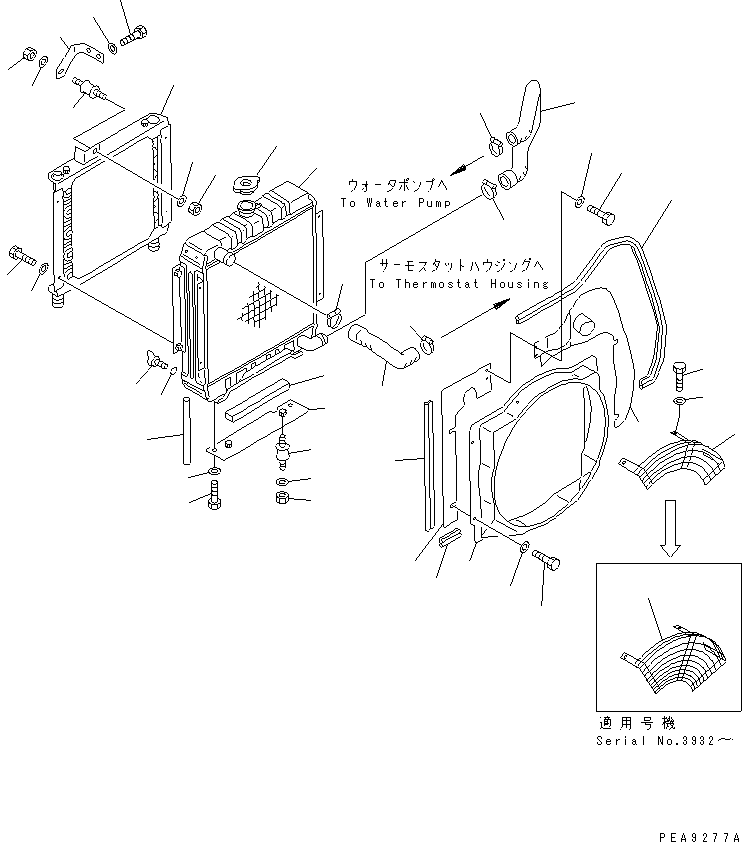 ウォータポンプへ
To Water Pump

サーモスタットハウジングへ
To Thermostat Housing

適用号機
Serial No.3932～

PEA9277A