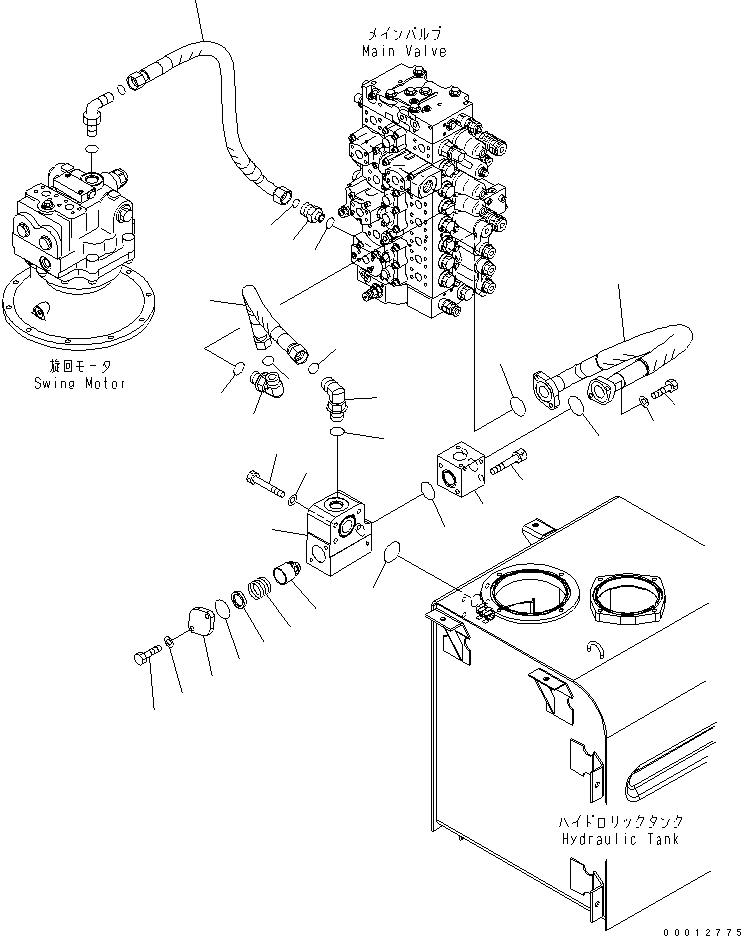 メインバルブ
Main Valve

旋回モータ
Swing Motor

ハイドロリックタンク
Hydraulic Tank

00012775