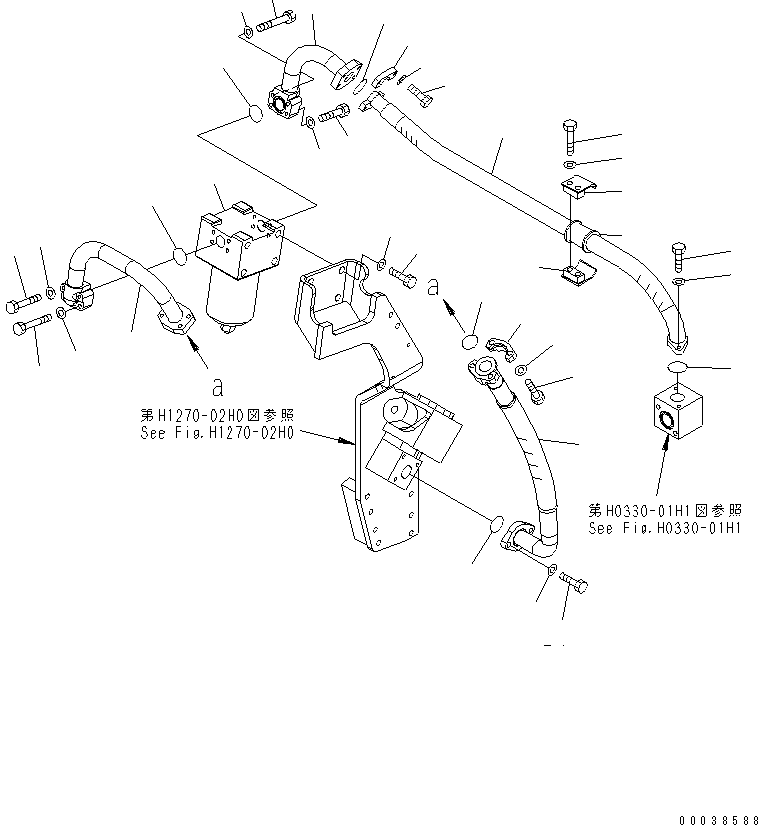 a

a

第H1270-02H0図参照
See Fig.H1270-02H0

第H0330-01H1図参照
See Fig.H0330-01H1

00038588