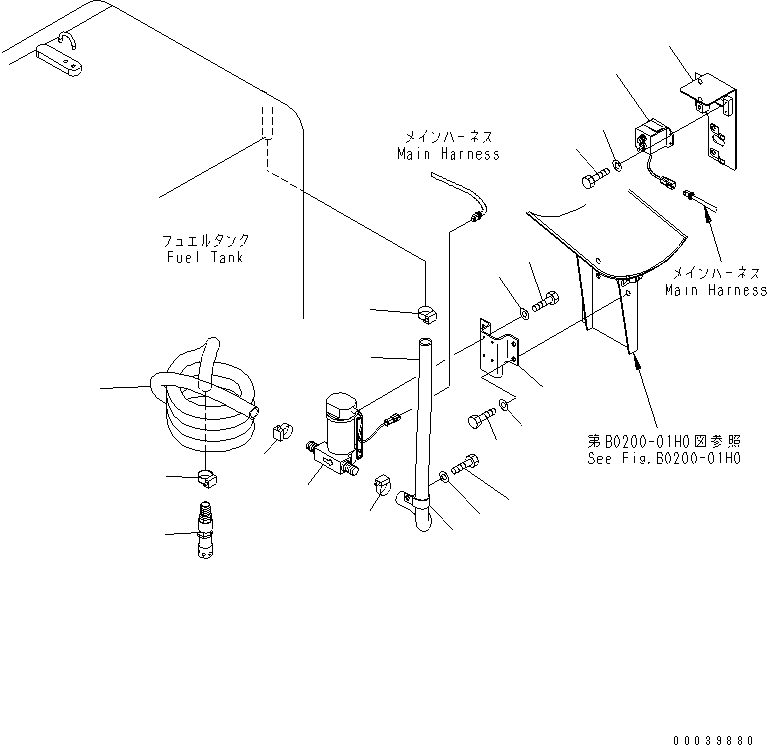 メインハーネス
Main Harness

フュエルタンク
Fuel Tank

メインハーネス
Main Harness

第B0200-01H0図参照
See Fig.B0200-01H0

00039880