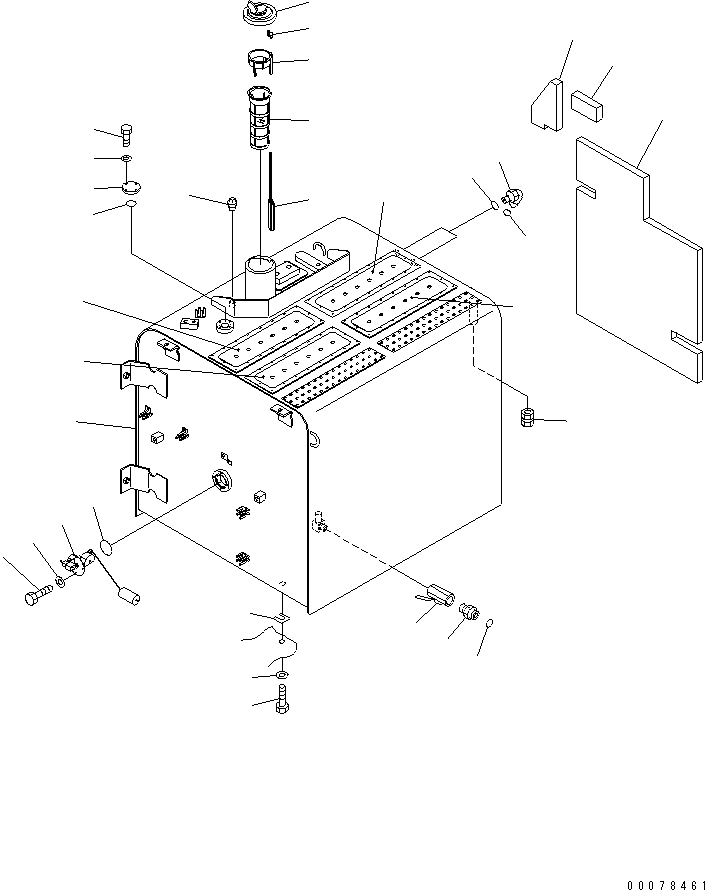 00078461