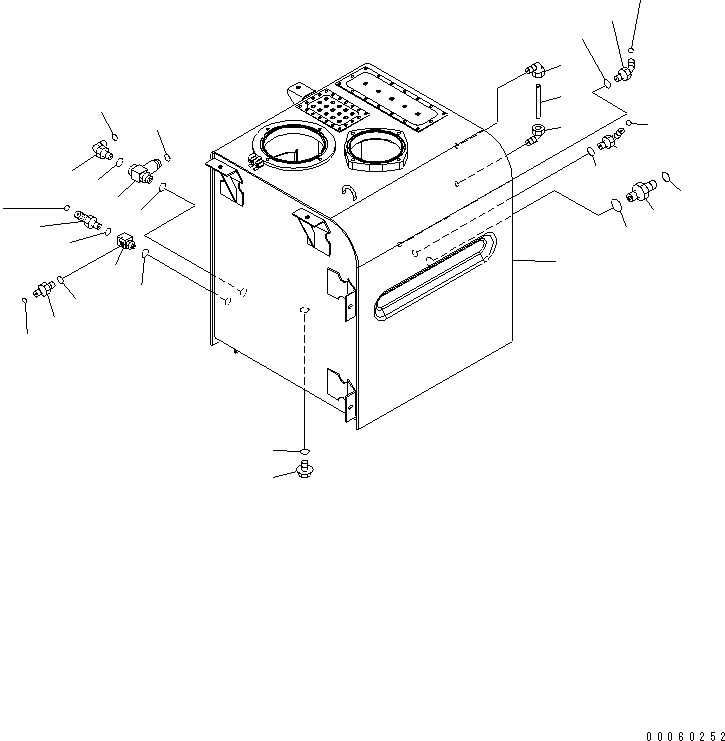 00060252