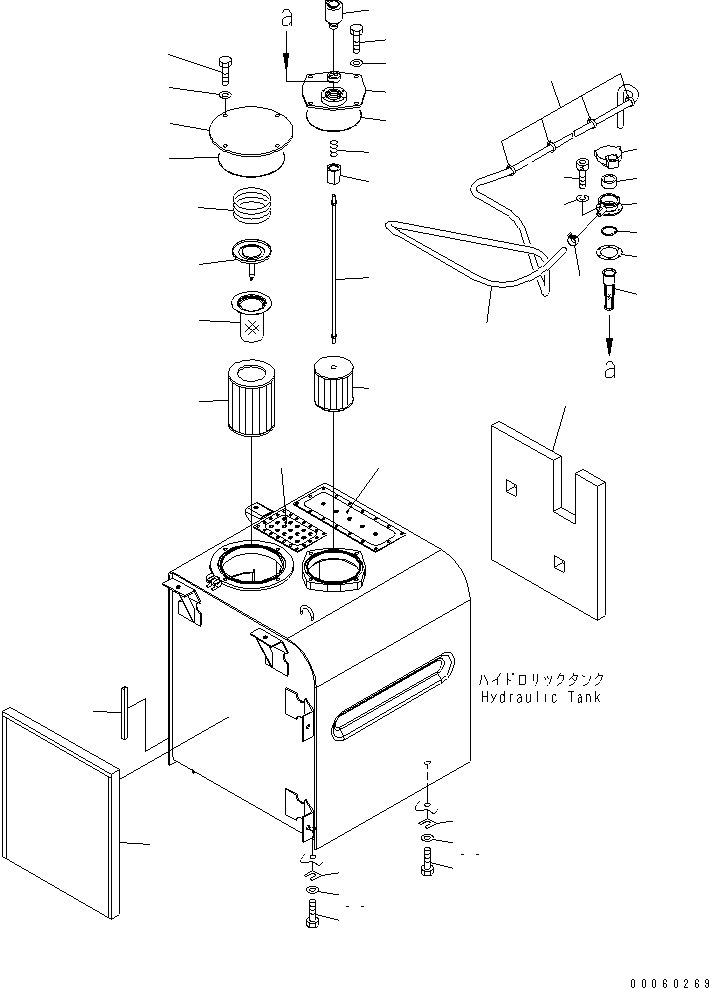 a

a

ハイドロリックタンク
Hydraulic Tank

00060269