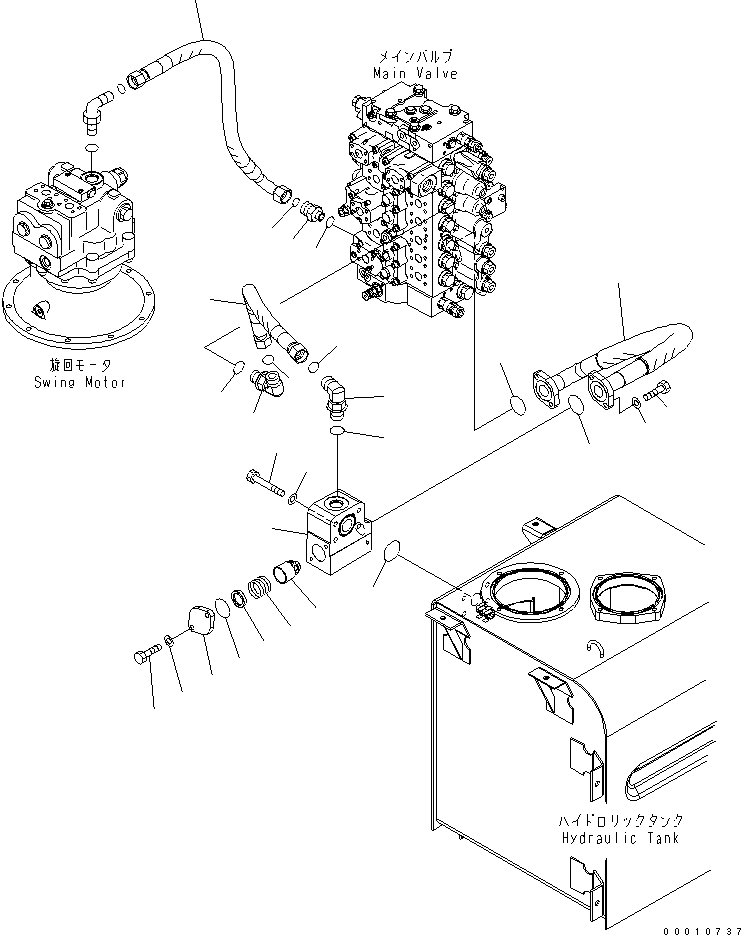 メインバルブ
Main Valve

旋回モータ
Swing Motor

ハイドロリックタンク
Hydraulic Tank

00010737