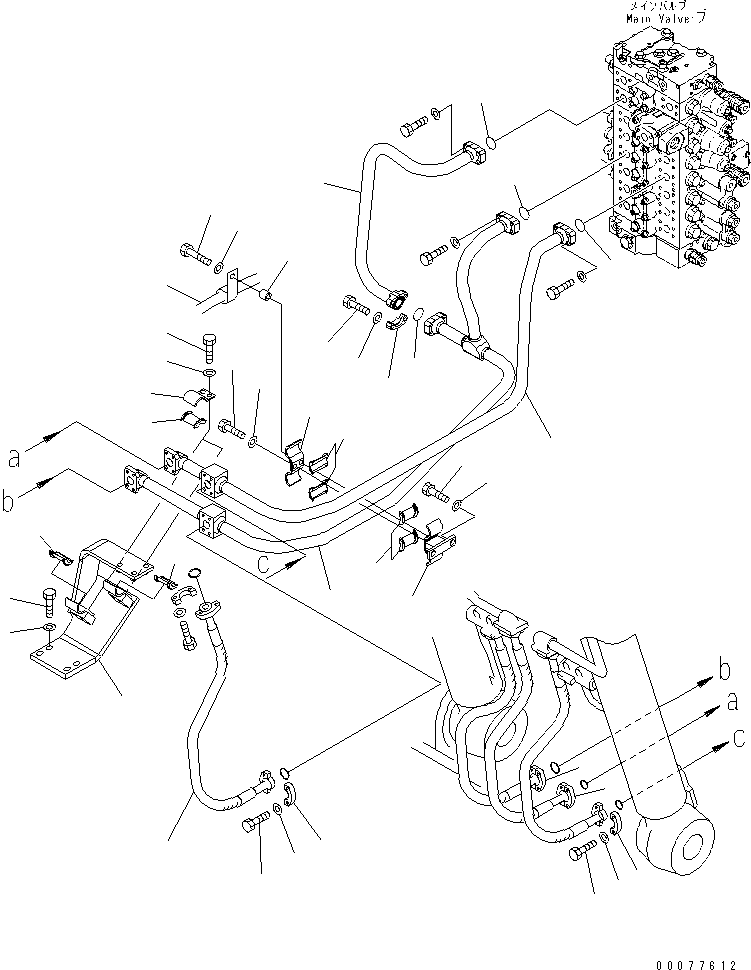 メインバルブ
Main Valve

a

b

c

b

a

c

00077612