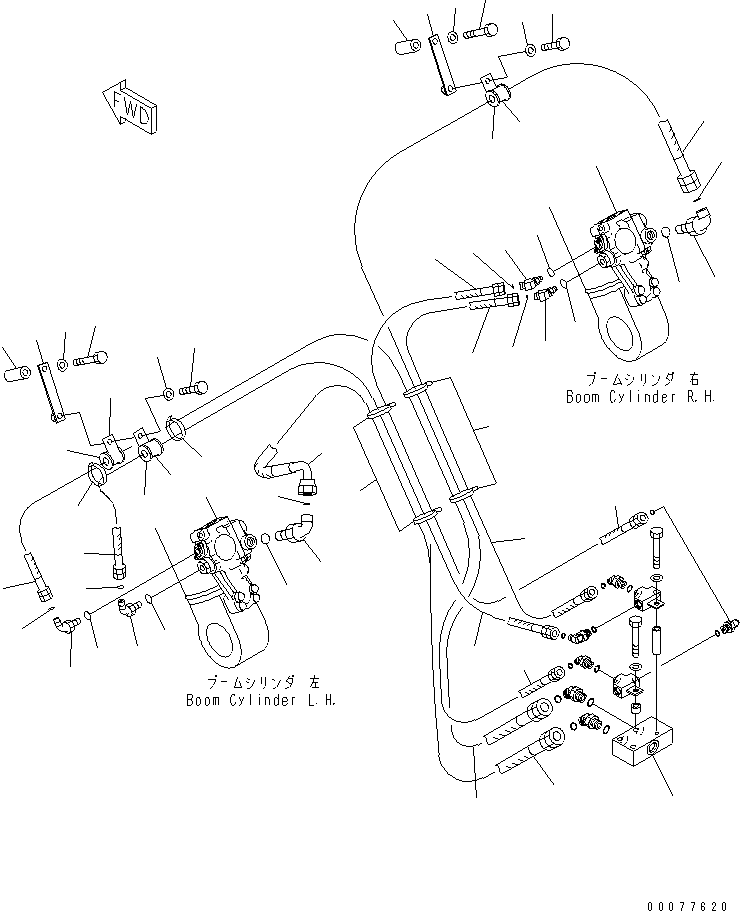 FWD

ブームシリンダ 右
Boom Cylinder R.H.

ブームシリンダ 左
Boom Cylinder L.H.

00077620