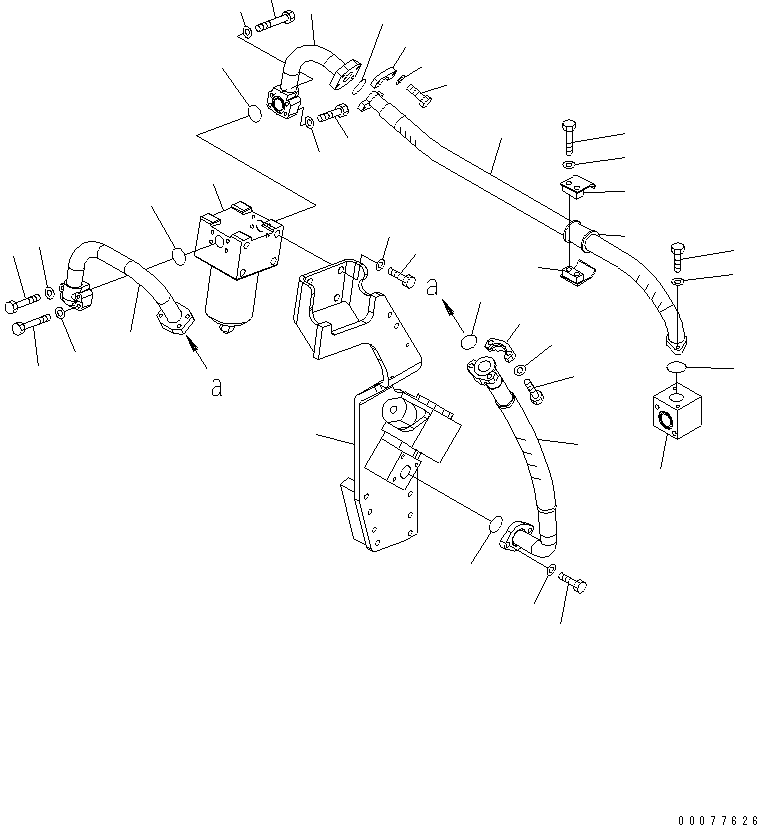 a

a

00077626