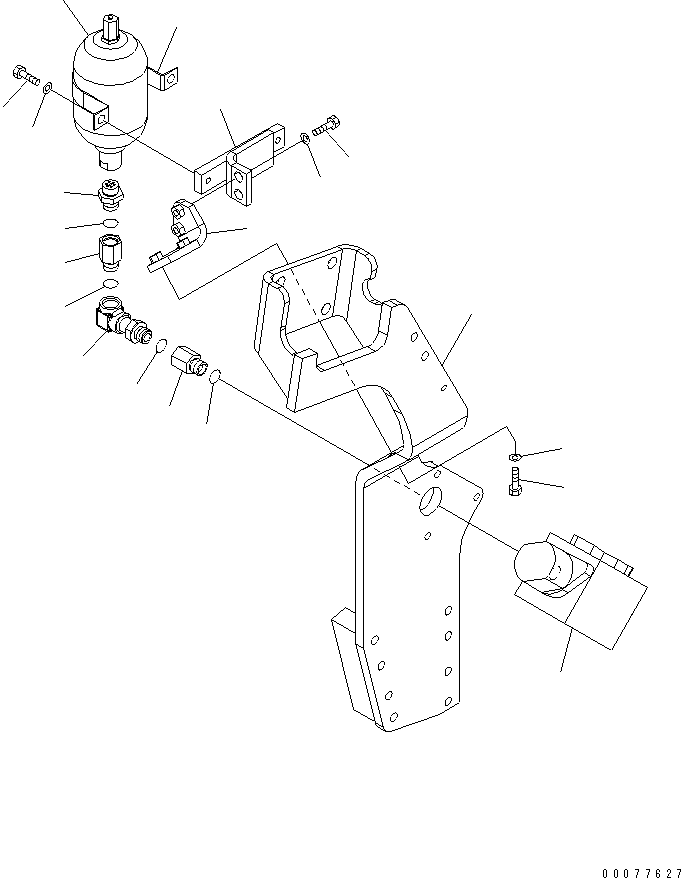 00077627