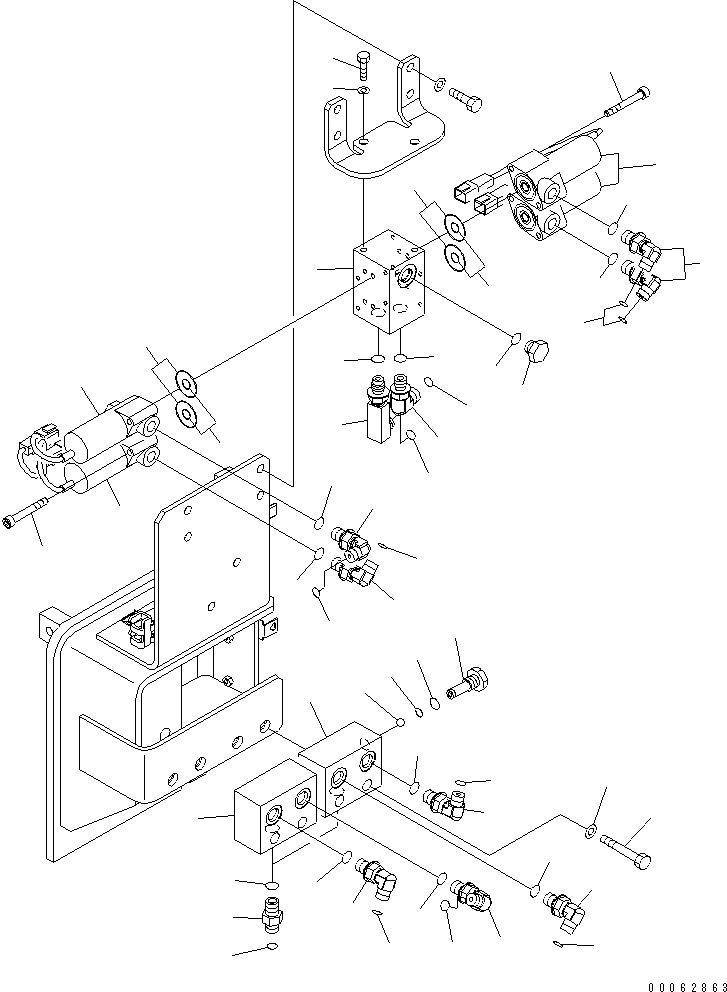 00062863