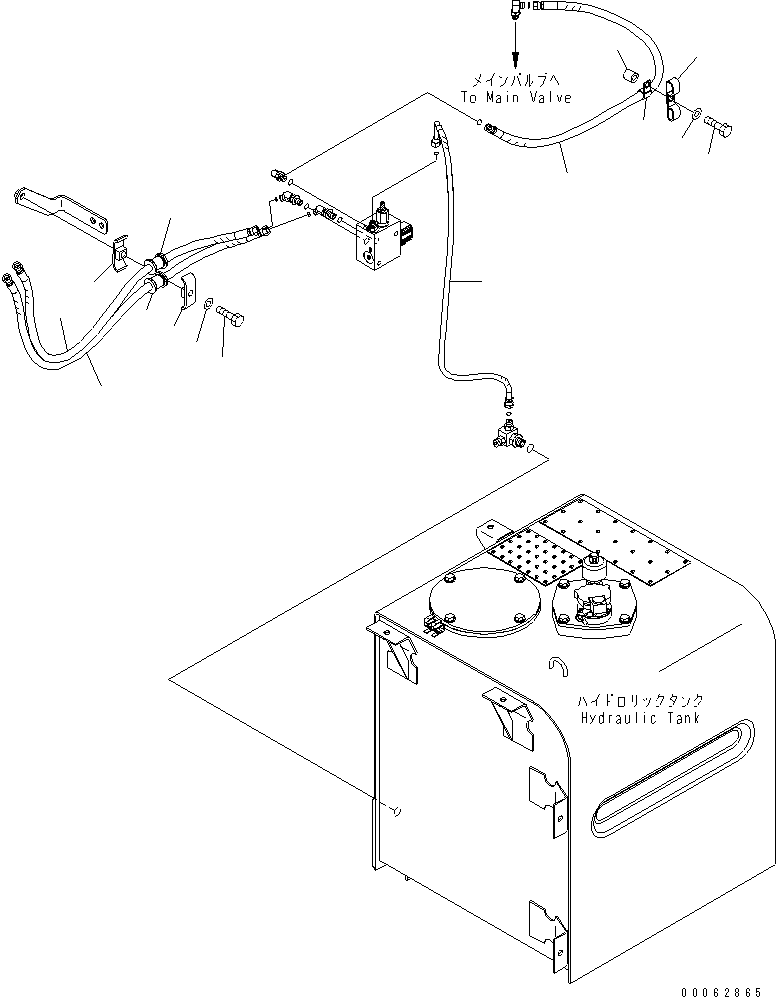 メインバルブへ
To Main Valve

ハイドロリックタンク
Hydraulic Tank

00062865