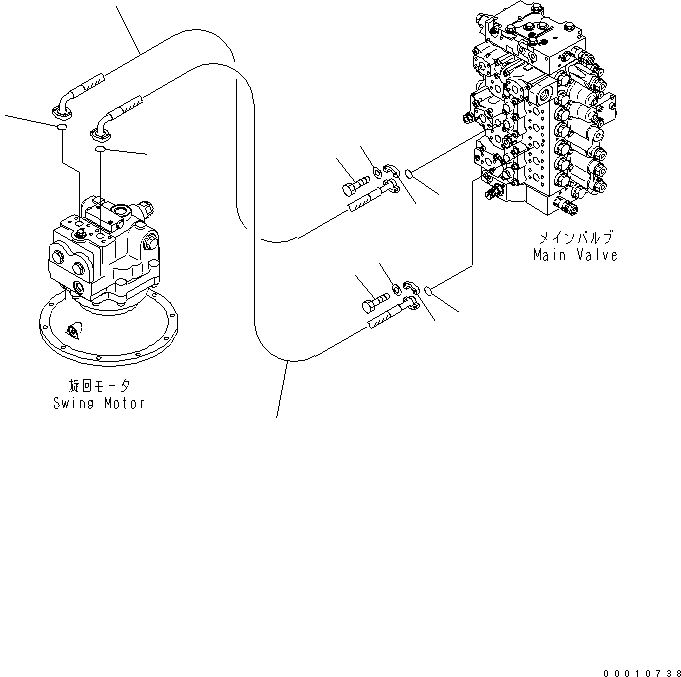 メインバルブ
Main Valve

旋回モータ
Swing Motor

00010738