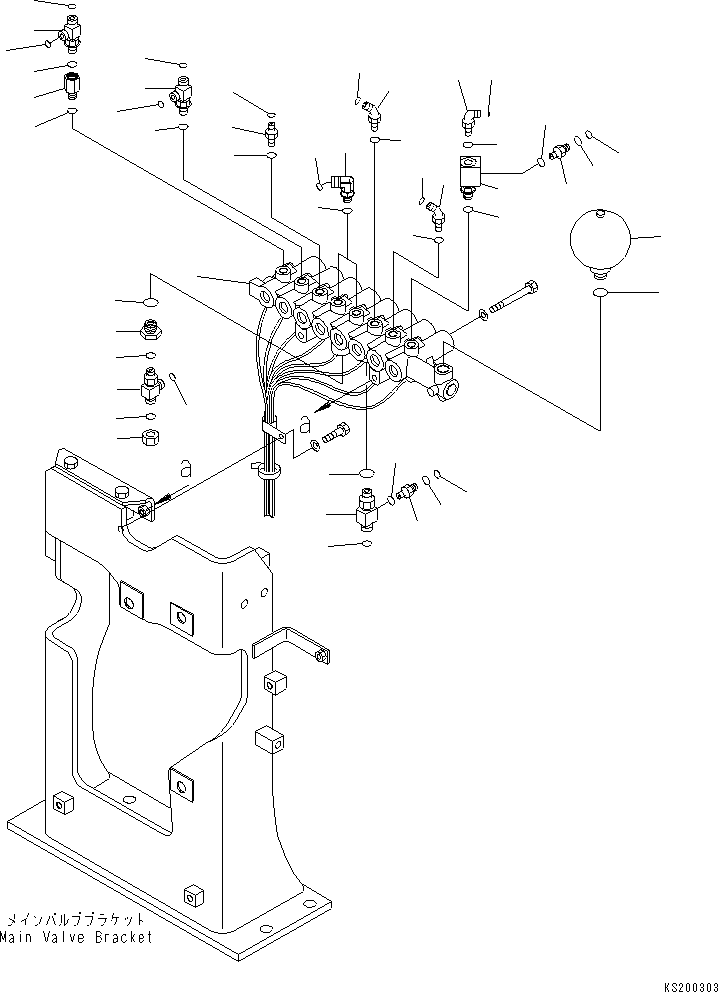 メインバルブブラケット
Main Valve Bracket

KS200303