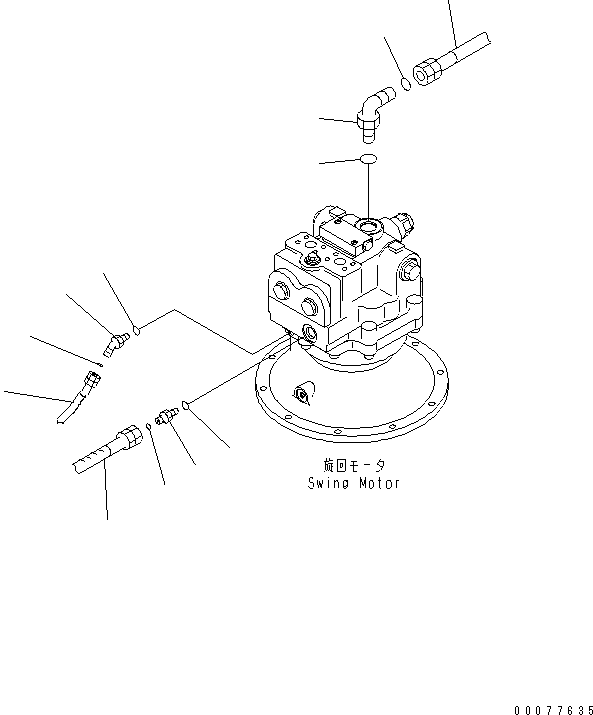 旋回モータ
Swing Motor

00077635