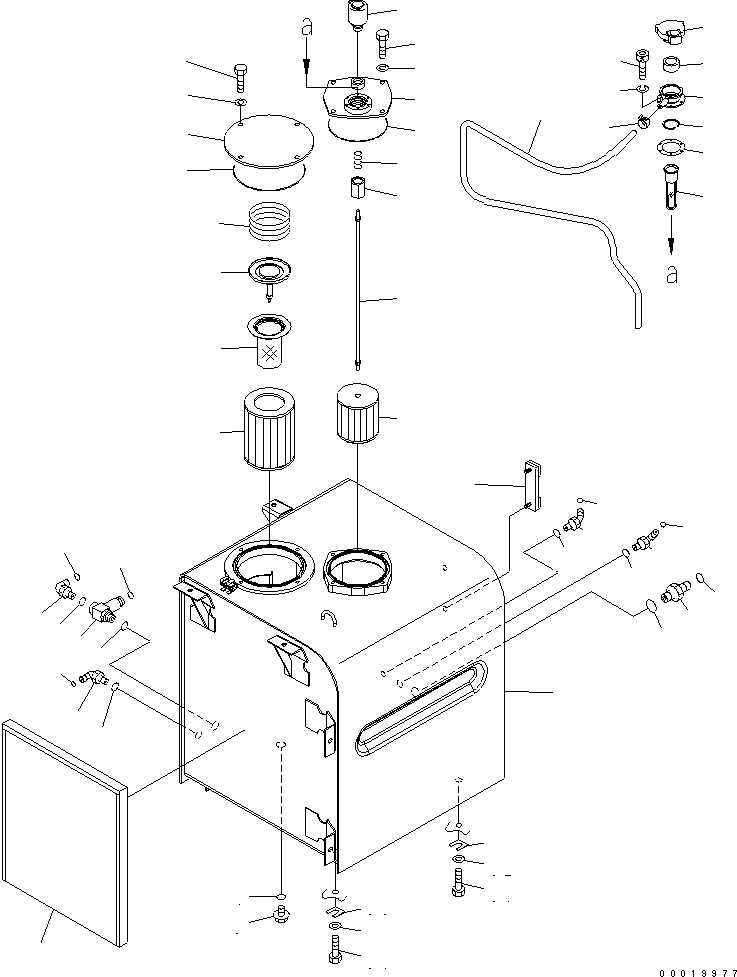 a

a

00019977