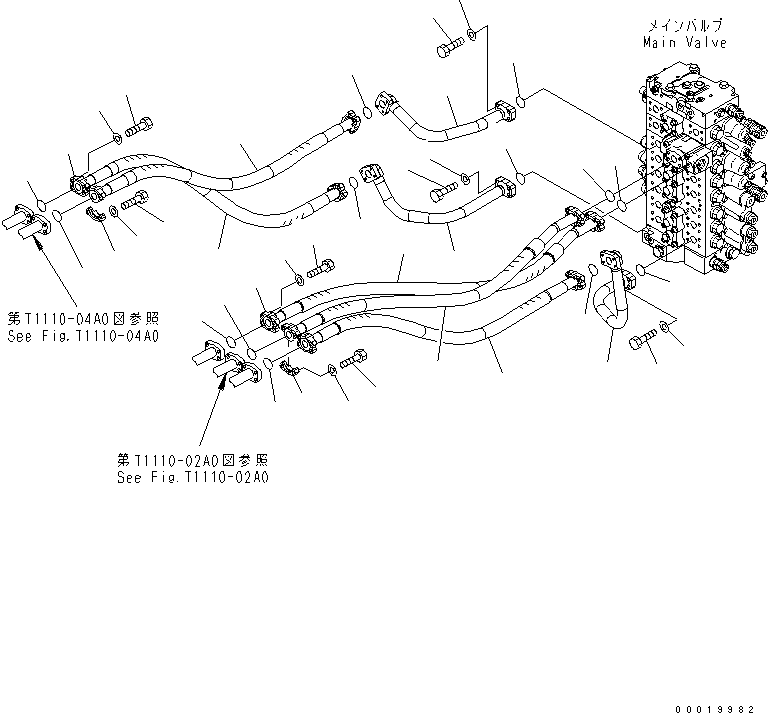 メインバルブ
Main Valve

第T1110-04A0図参照
See Fig.T1110-04A0

第T1110-02A0図参照
See Fig.T1110-02A0

00019982