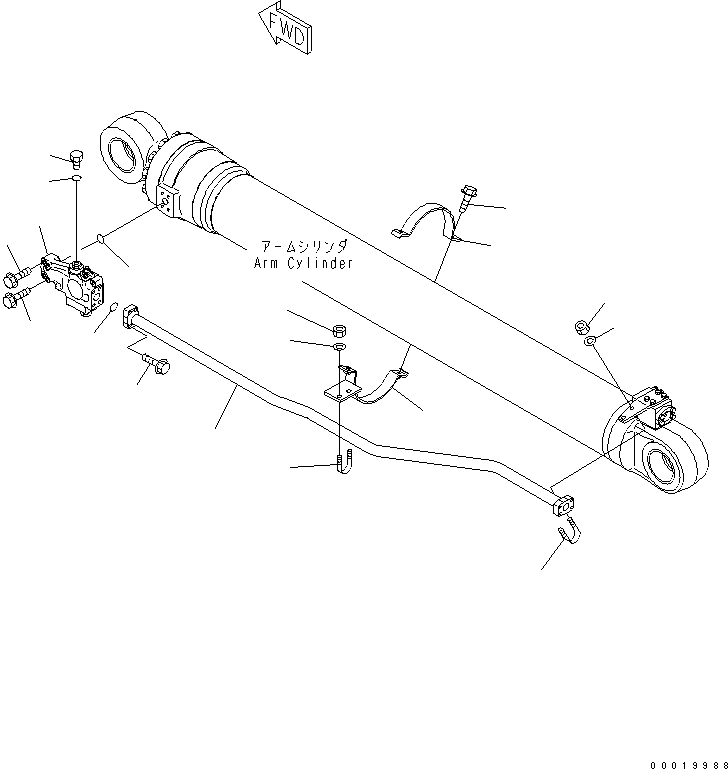 FWD

アームシリンダ
Arm Cylinder

00019988