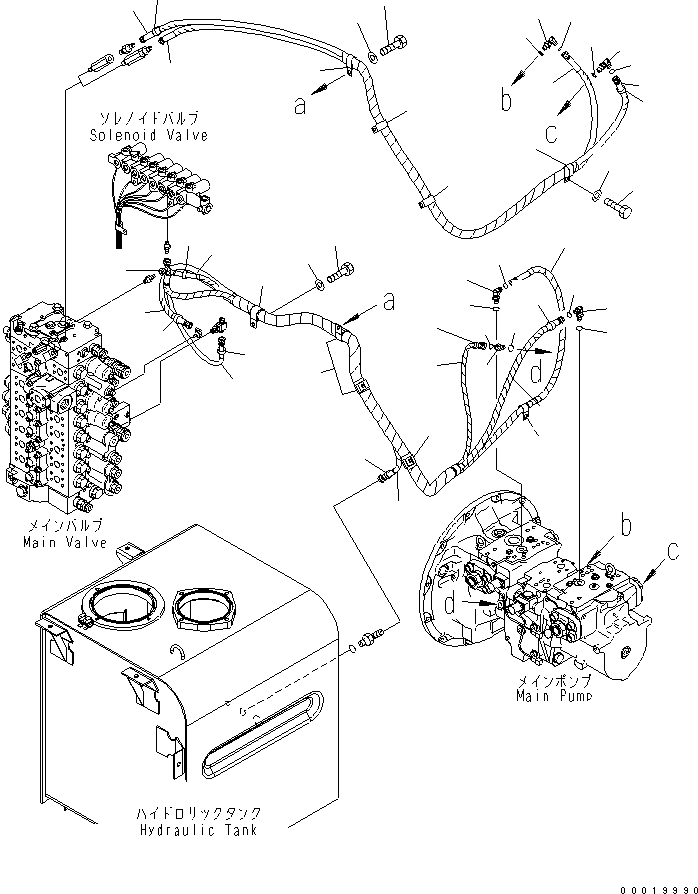 a

b

c

ソレノイドバルブ
Solenoid Valve

a

d

メインバルブ
Main Valve

b

c

d

メインポンプ
Main Pump

ハイドロリックタンク
Hydraulic Tank

00019990