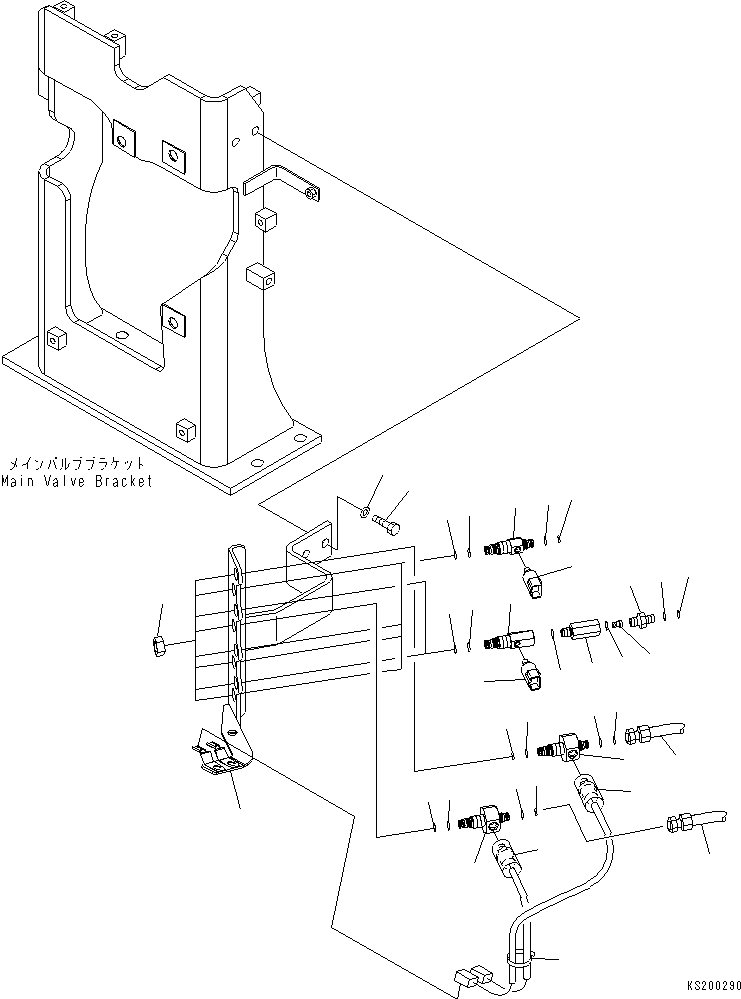 メインバルブブラケット
Main Valve Bracket

KS200290