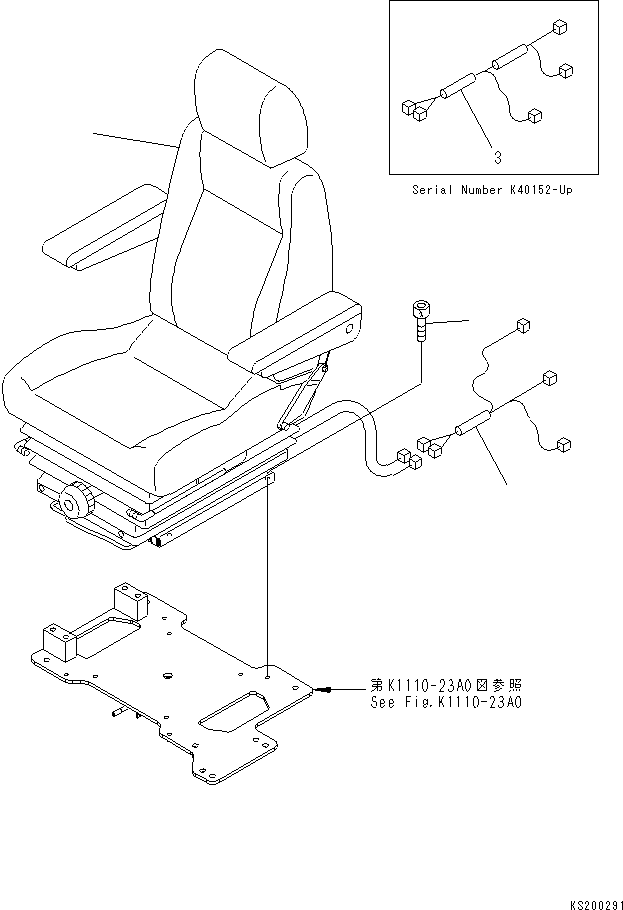 3

Serial Number K40152-Up

第K1110-23A0図参照
See Fig.K1110-23A0

KS200291