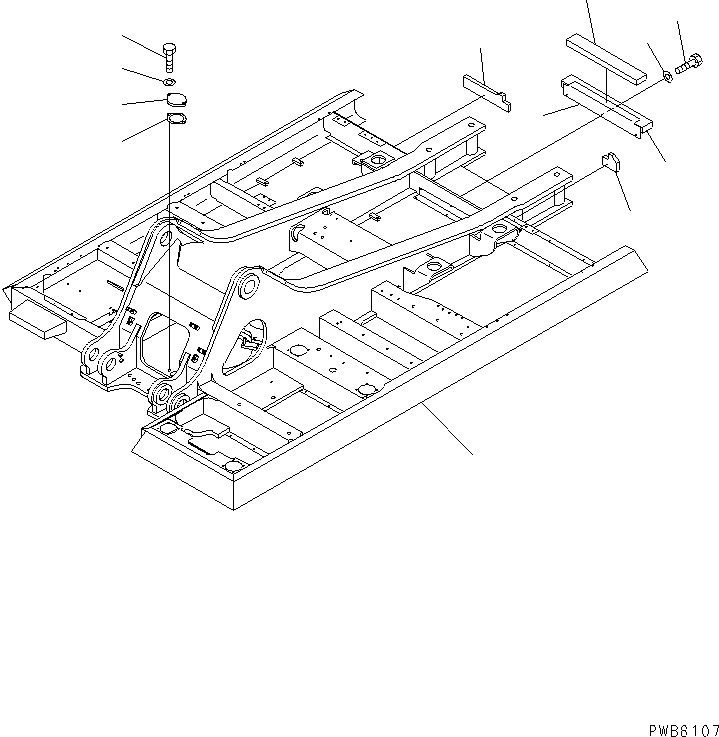 PWB6107