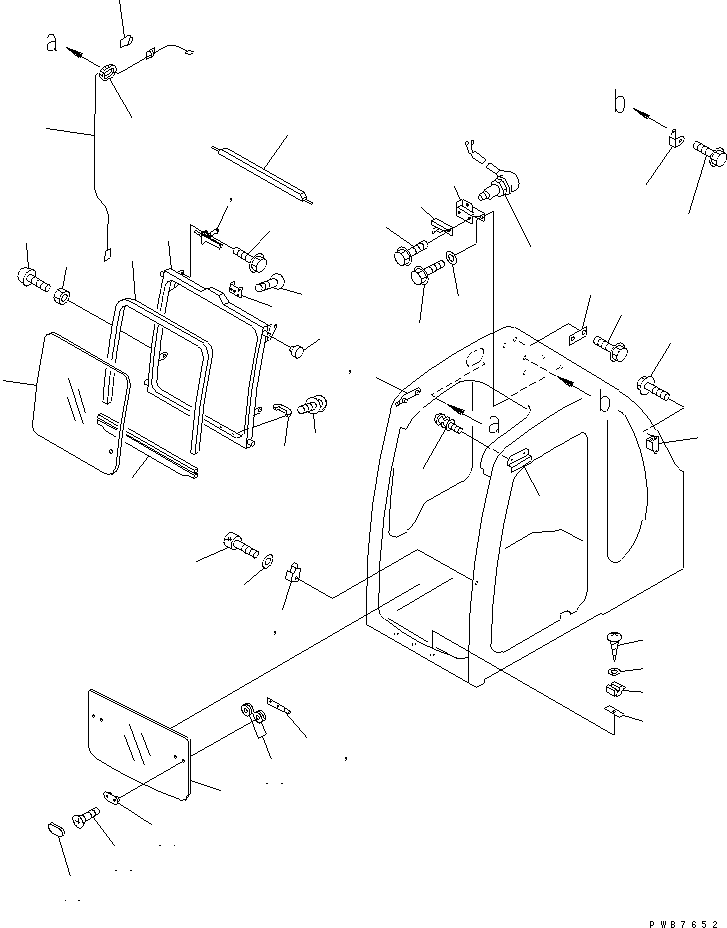 a

b

a

b

PWB7652