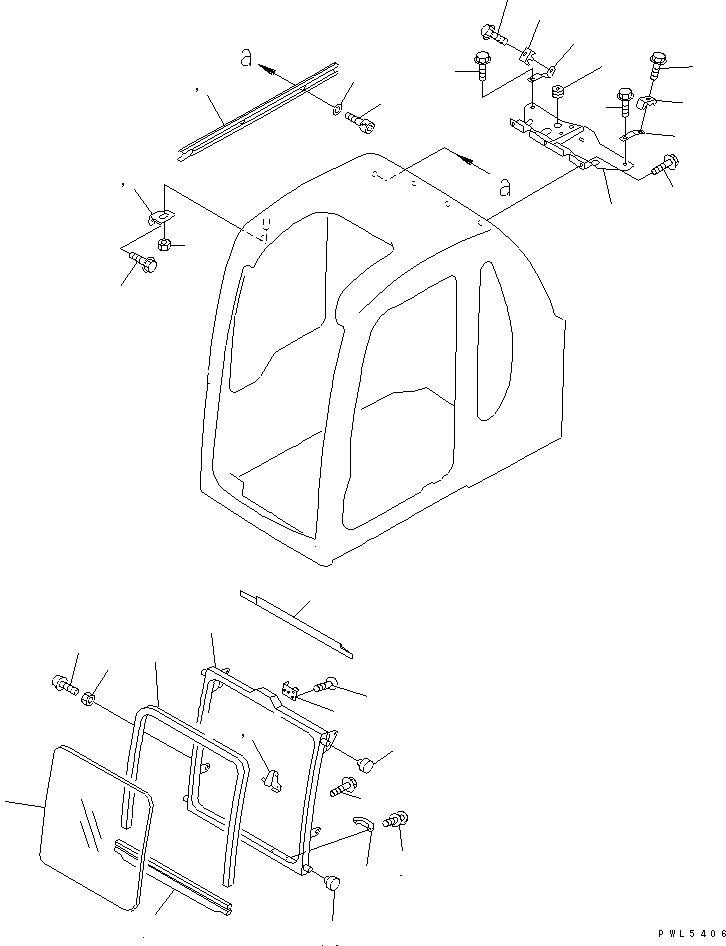 a
a
PWL5406