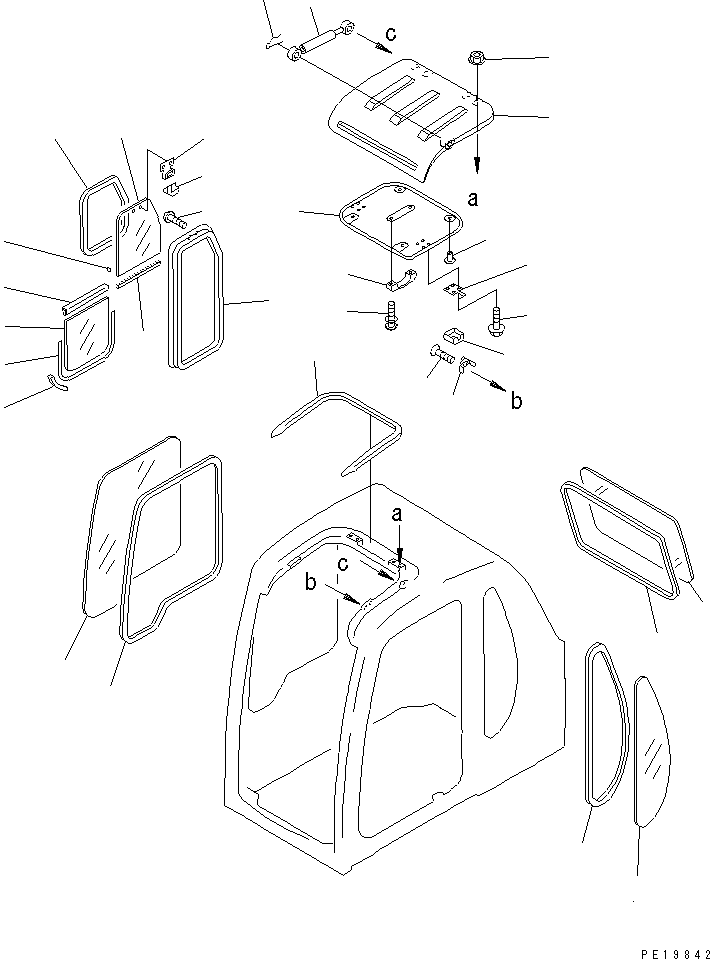 c
a
b
a
c
b
PE19842