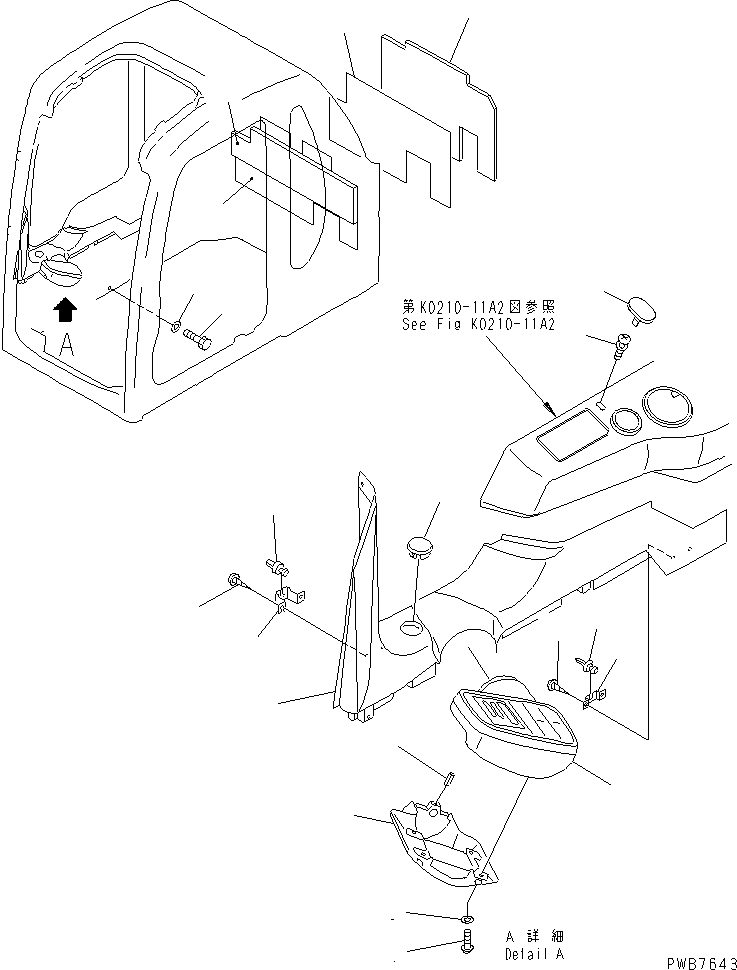 A

第K0210-11A2図参照
See Fig K0210-11A2

A 詳 細
Detail A

PWB7643