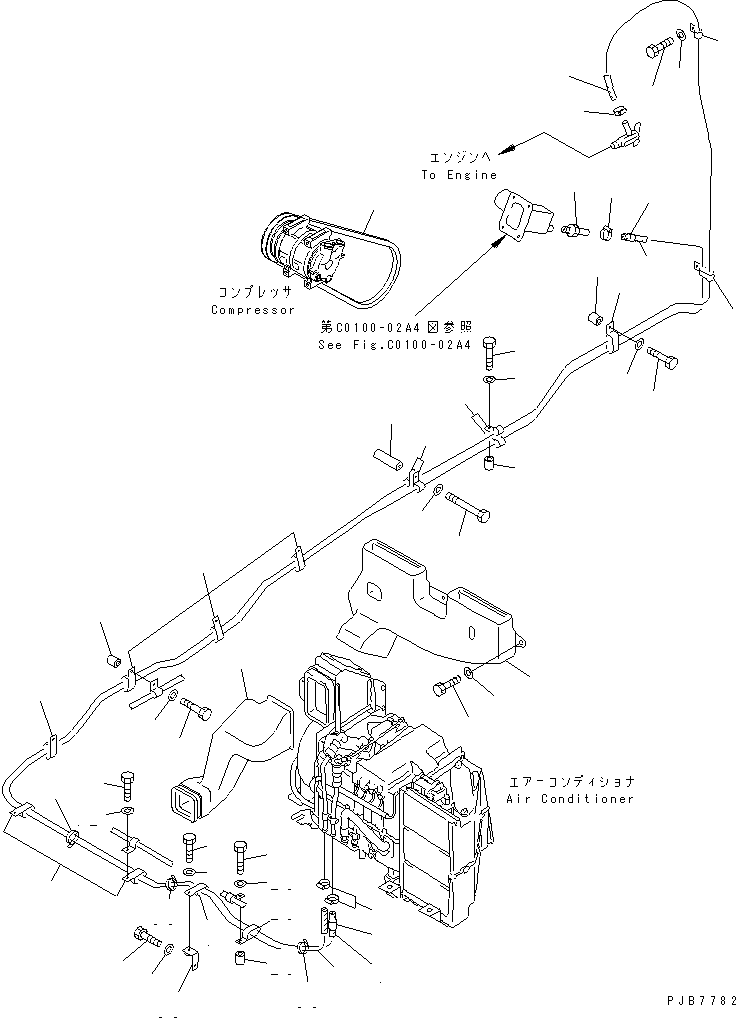 エンジンへ
To Engine

コンプレッサ
Compressor

第C0100-02A4図参照
See Fig.C0100-02A4

エアーコンディショナ
Air Conditioner

PJB7782