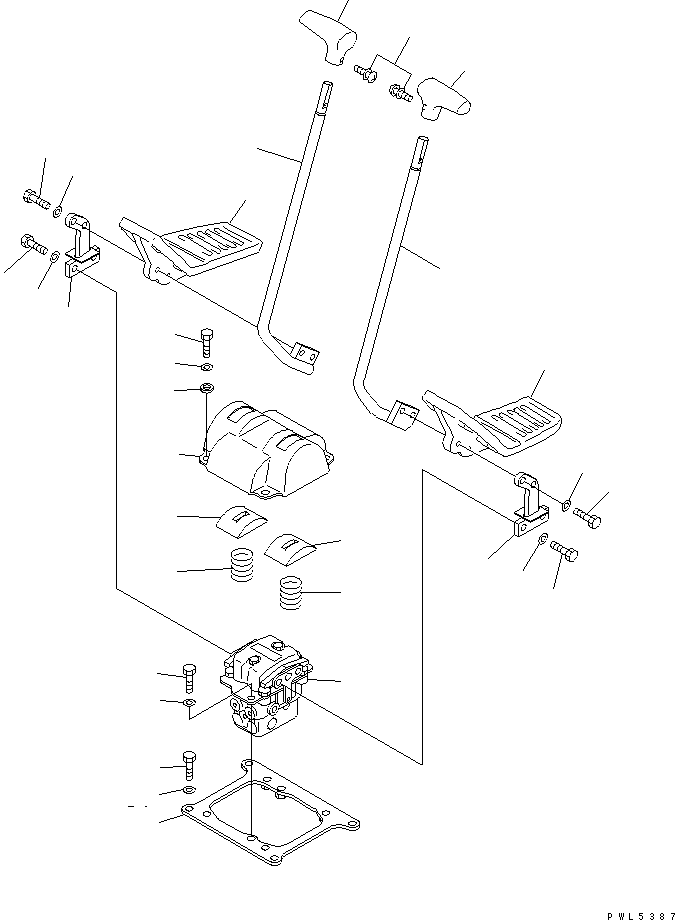 PWL5387