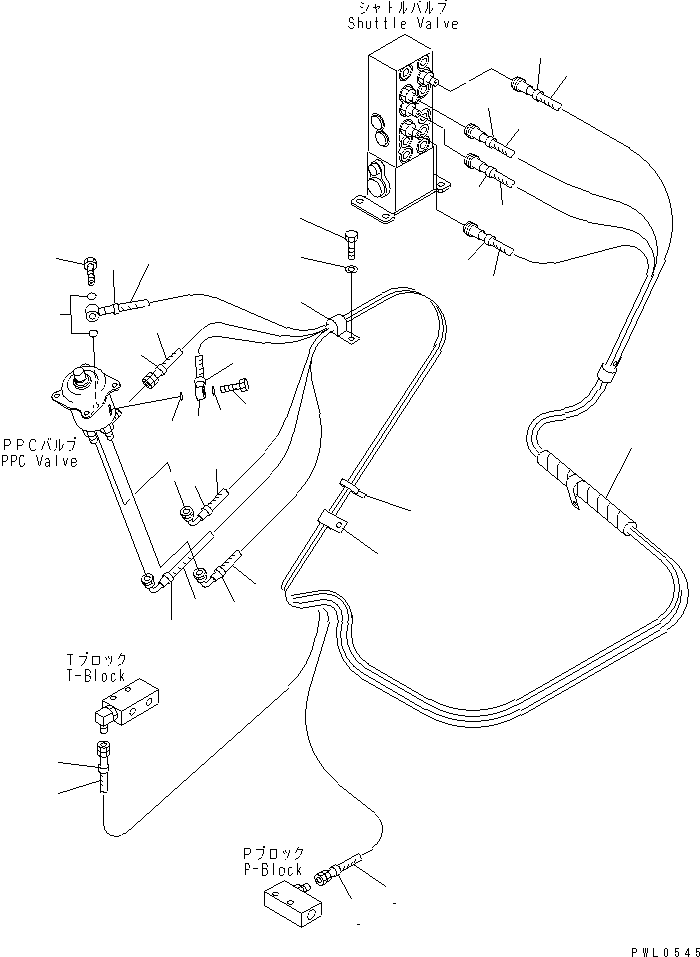 シャトルバルブ
Shuttle Valve

PPCバルブ
PPC Valve

Tブロック
T-Block

Pブロック
P-Block

PWL0545