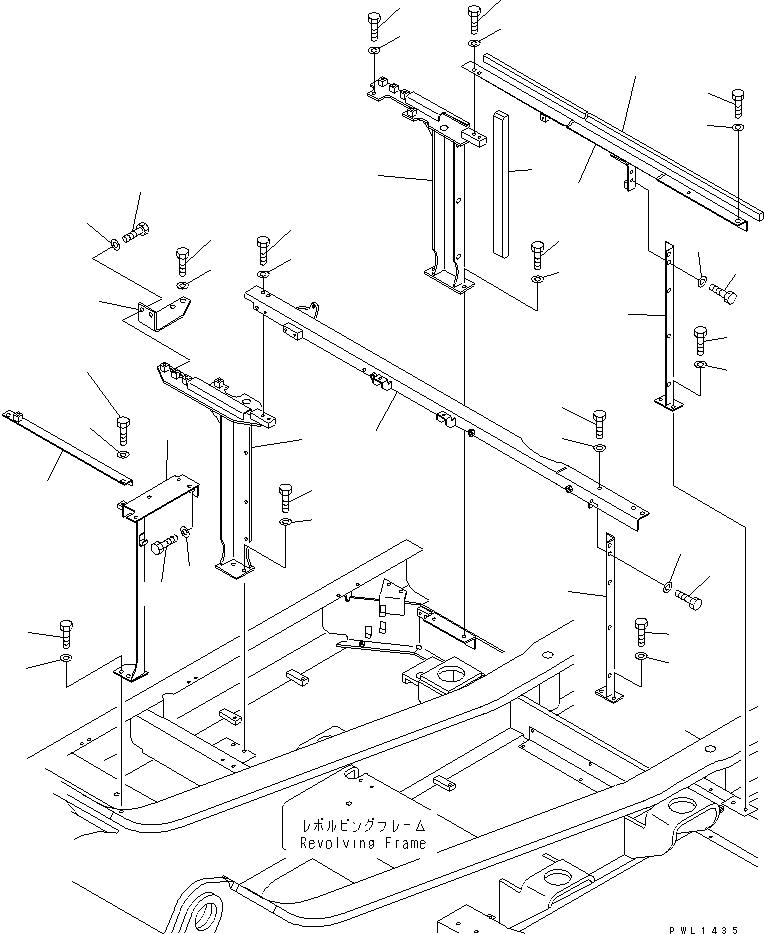 レボルビングフレーム
Revolving Frame

PWL1435