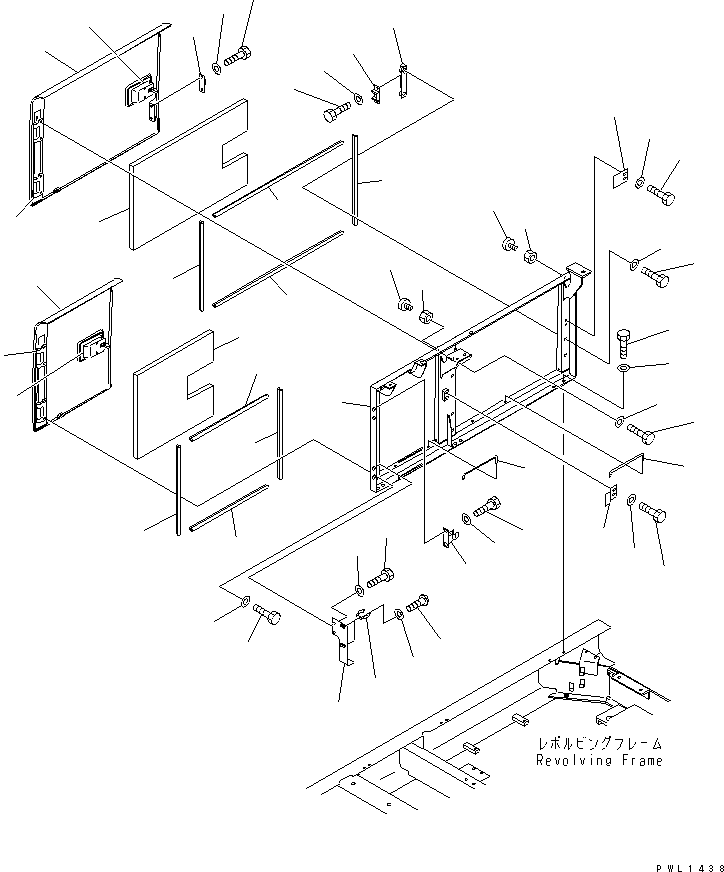 レボルビングフレーム
Revolving Frame

PWL1438