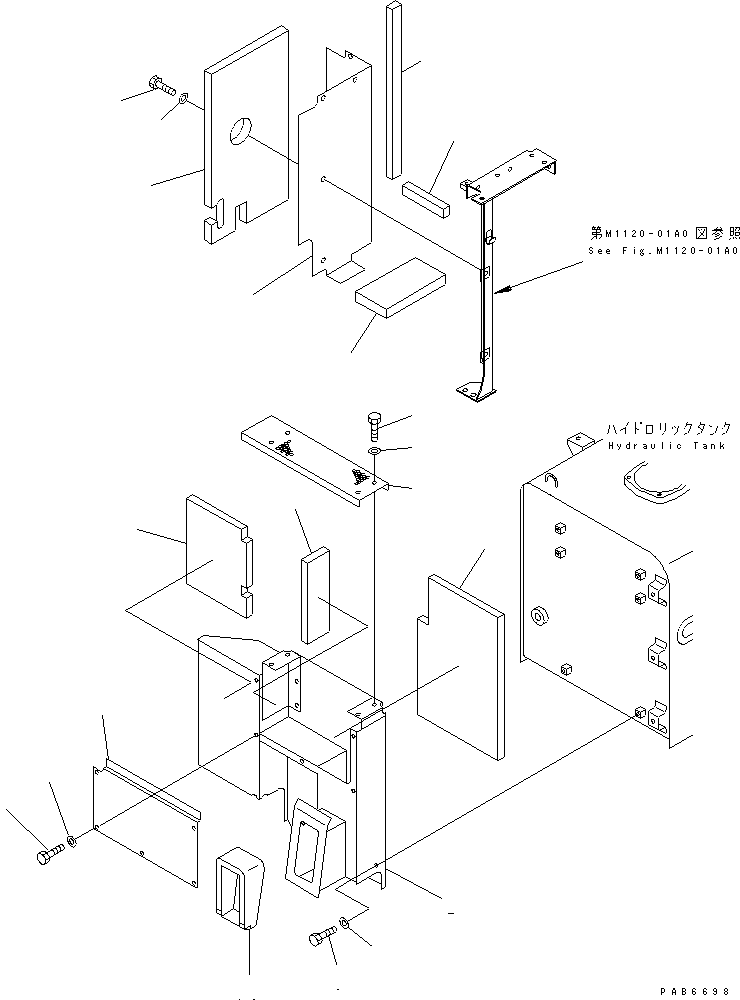 第M1120-01A0図参照
See Fig.M1120-01A0

ハイドロリックタンク
Hydraulic Tank

PAB6698