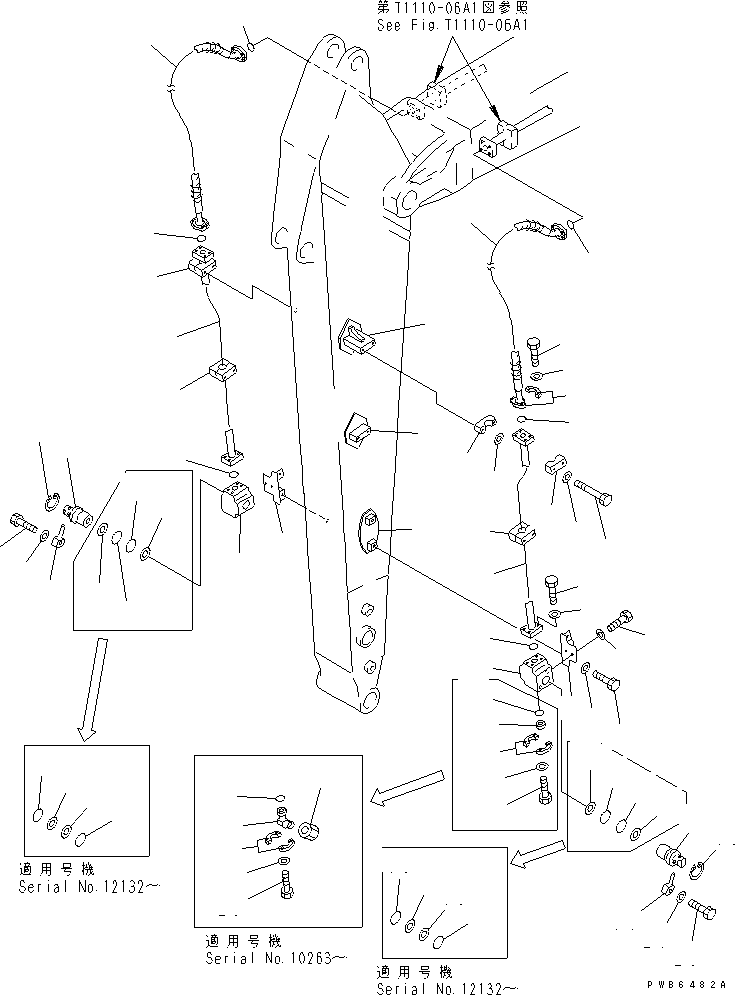 第T1110-06A1図参照
See Fig.T1110-06A1

適用号機
Serial No.12132～

適用号機
Serial No.10263～

適用号機
Serial No.12132～

PWB6482A