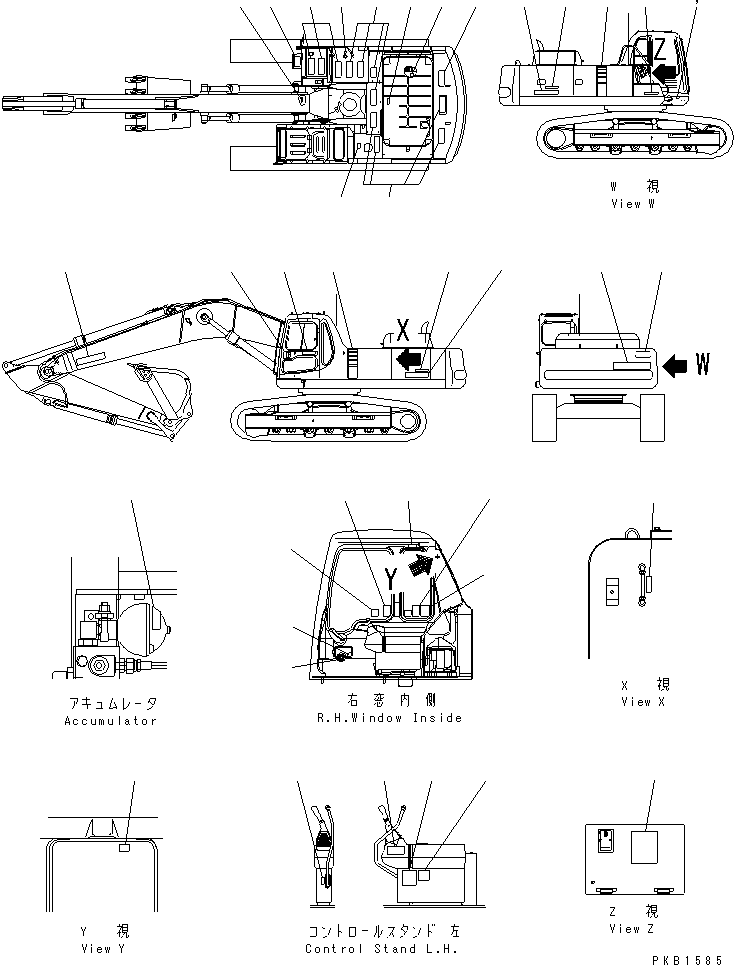 Z

W 視
View W

X

W

アキュムレータ
Accumulator

Y

右 窓 内 側
R.H.Window Inside

X 視
View X

Y 視
View Y

コントロールスタンド 左
Control Stand L.H.

Z 視
View Z

PKB1585