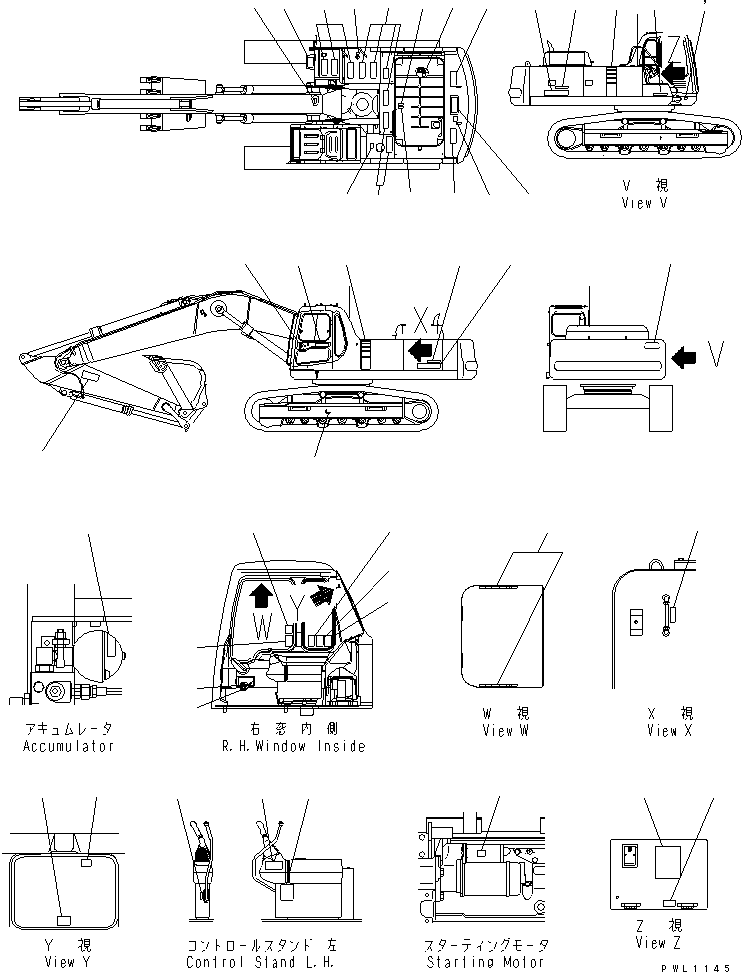 V 視
View V

X

V

W

Y

アキュムレータ
Accumulator

右 窓 内 側
R.H.Window Inside

W 視
View W

X 視
View X

Y 視
View Y

コントロールスタンド 左
Control Stand L.H.

スターティングモータ
Starting Motor

Z 視
View Z

PWL1145