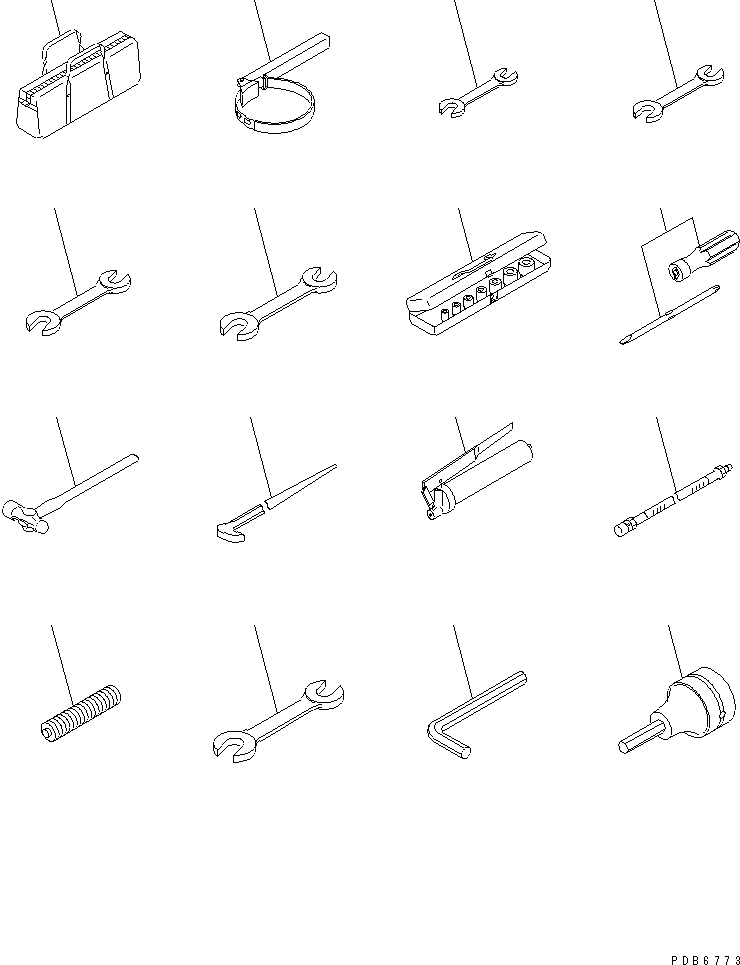 PDB6773