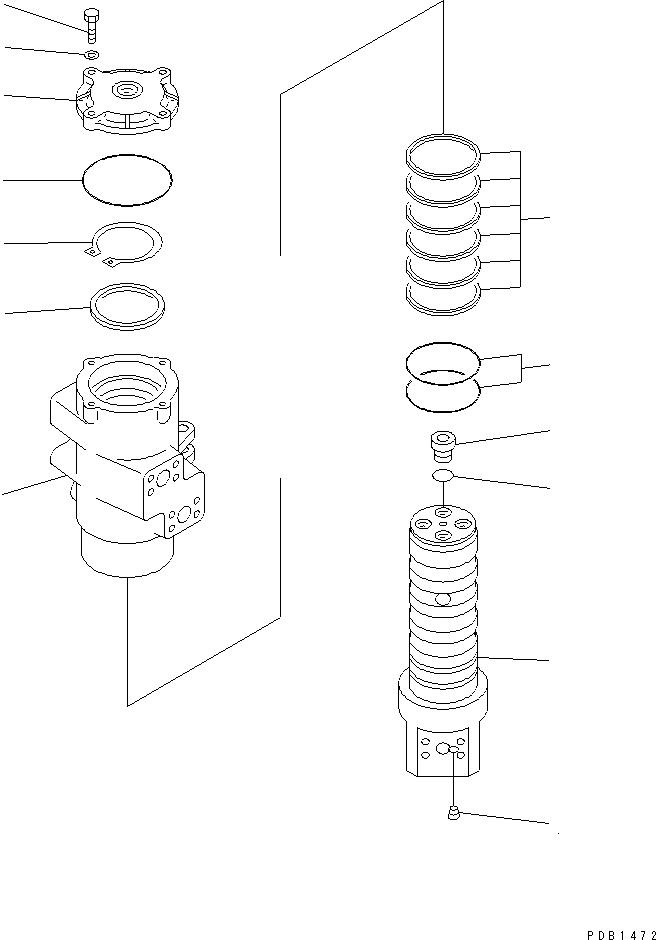 PDB1472