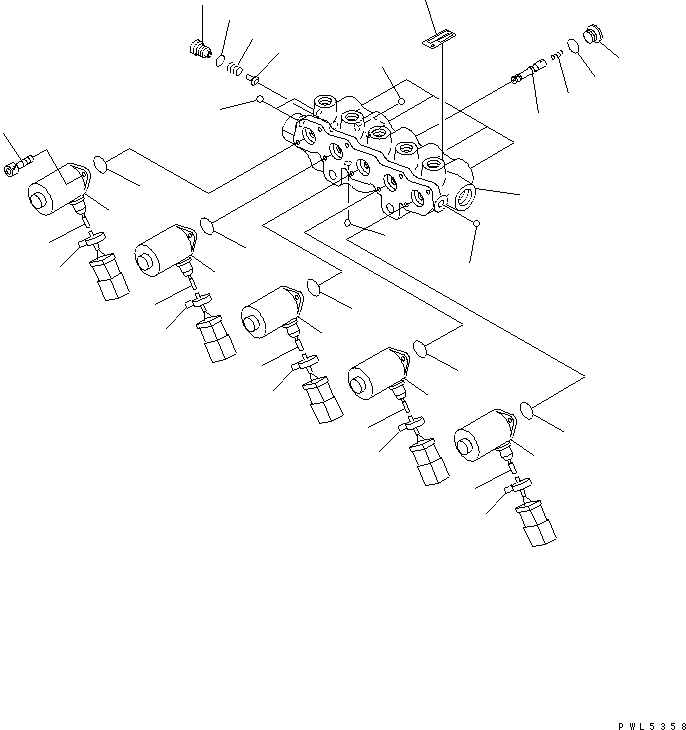 PWL5358