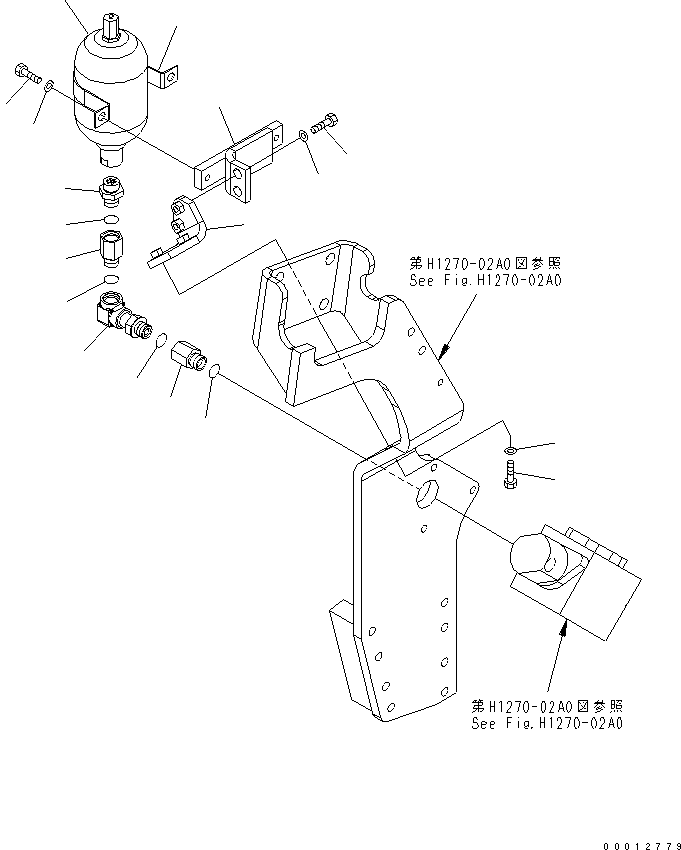 第H1270-02A0図参照
See Fig.H1270-02A0

第H1270-02A0図参照
See Fig.H1270-02A0

00012779