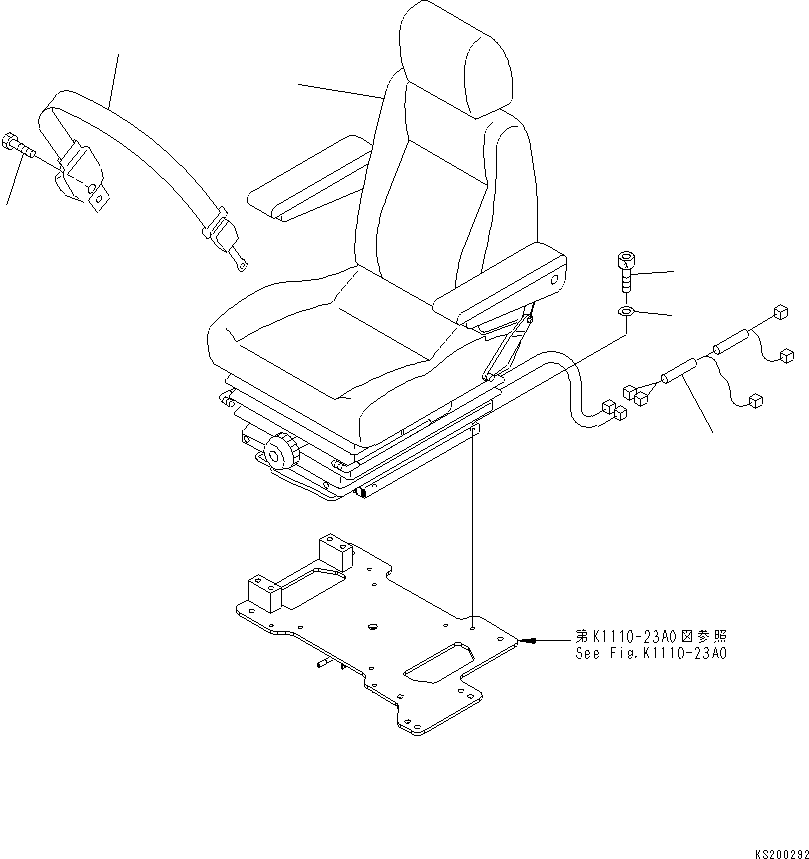 第K1110-23A0図参照
See Fig.K1110-23A0

KS200292