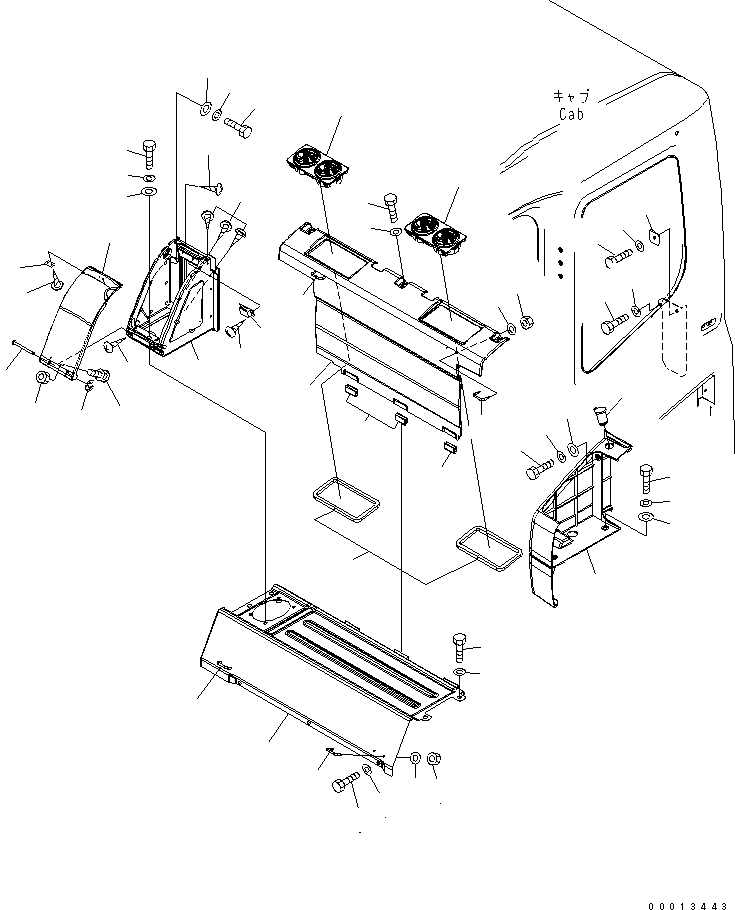 キャブ
Cab

00013443