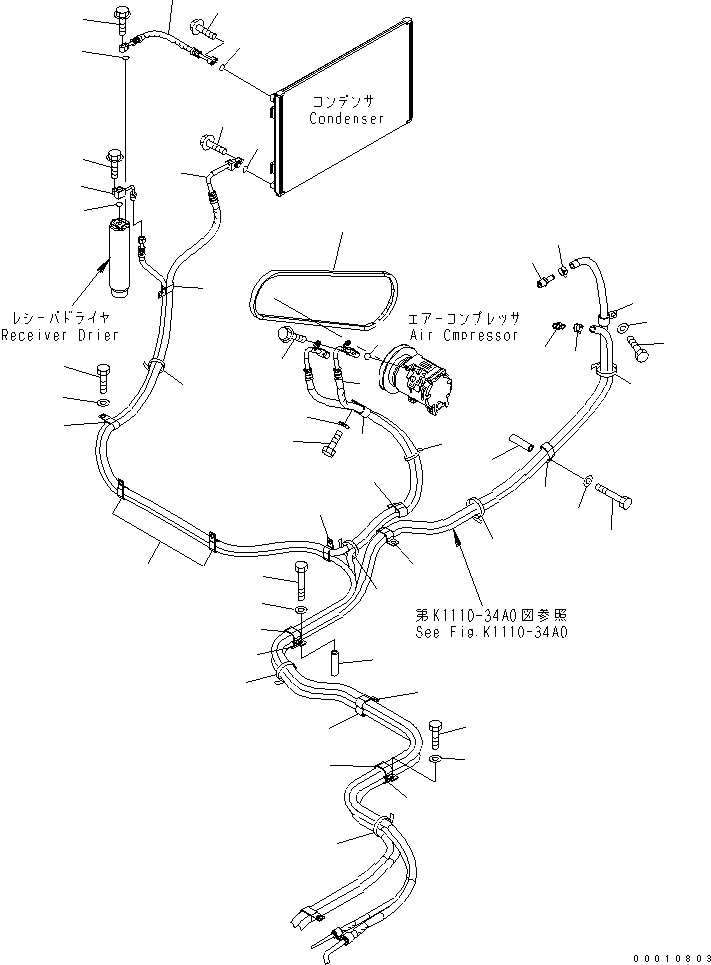 コンデンサ
Condenser

レシーバドライヤ
Receiver Drier

エアーコンプレッサ
Air Cmpressor

第K1110-34A0図参照
See Fig.K1110-34A0

00010803