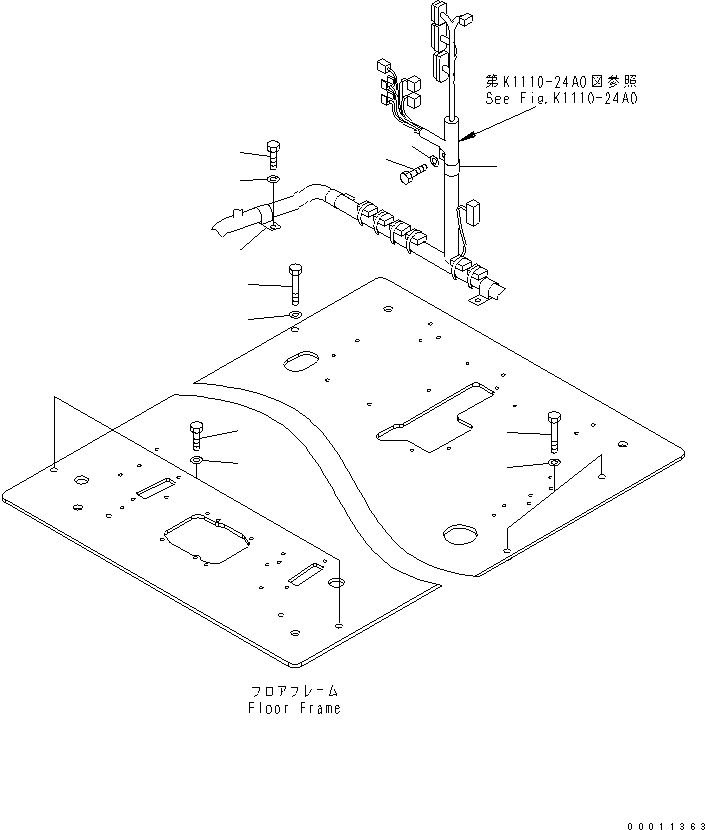 第K1110-24A0図参照
See Fig.K1110-24A0

フロアフレーム
Floor Frame

00011363