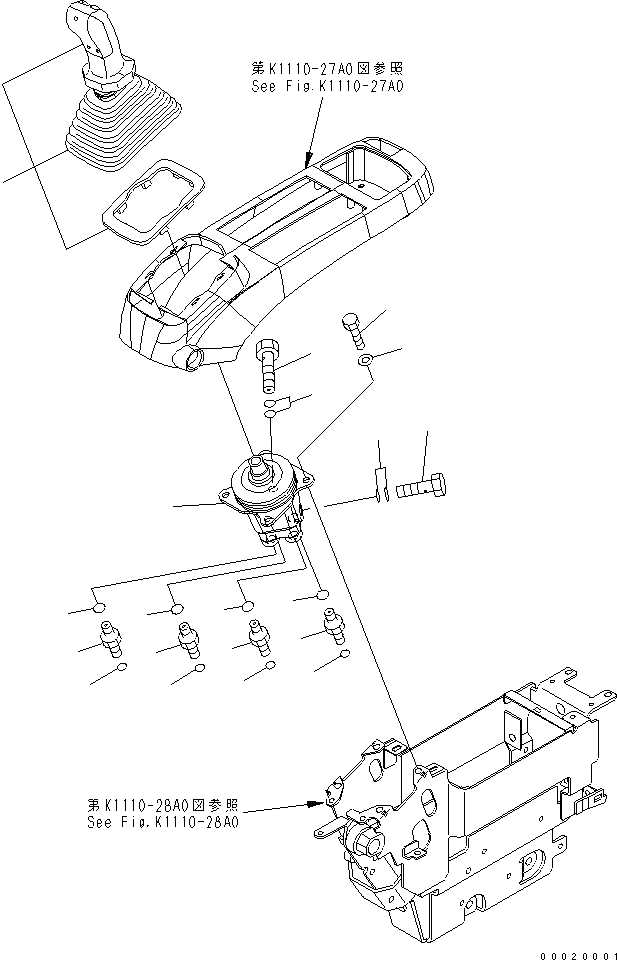 第K1110-27A0図参照
See Fig.K1110-27A0

第K1110-28A0図参照
See Fig.K1110-28A0

00020001