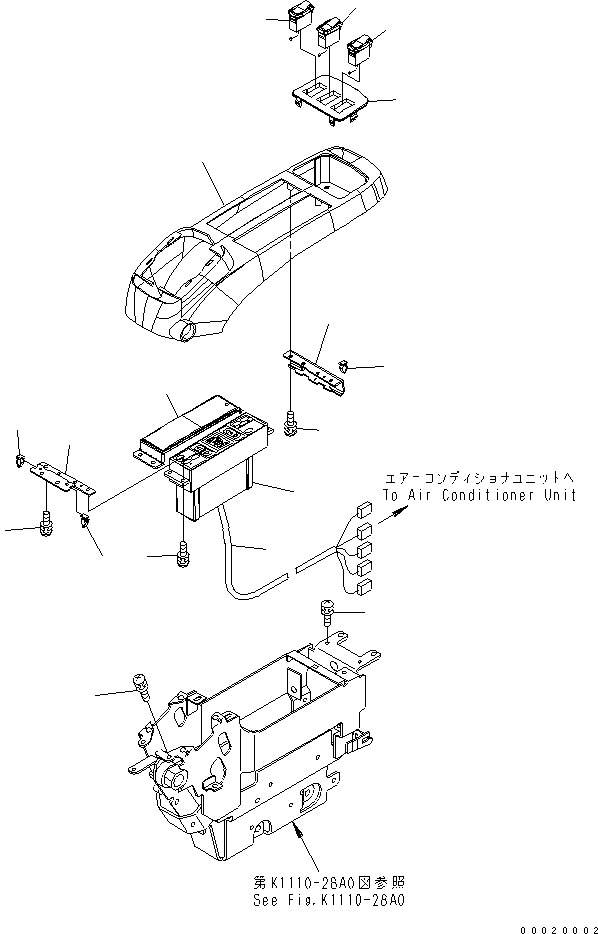 エアーコンディショナユニットへ
To Air Conditioner Unit

第K1110-26A0図参照
See Fig.K1110-26A0

00020002