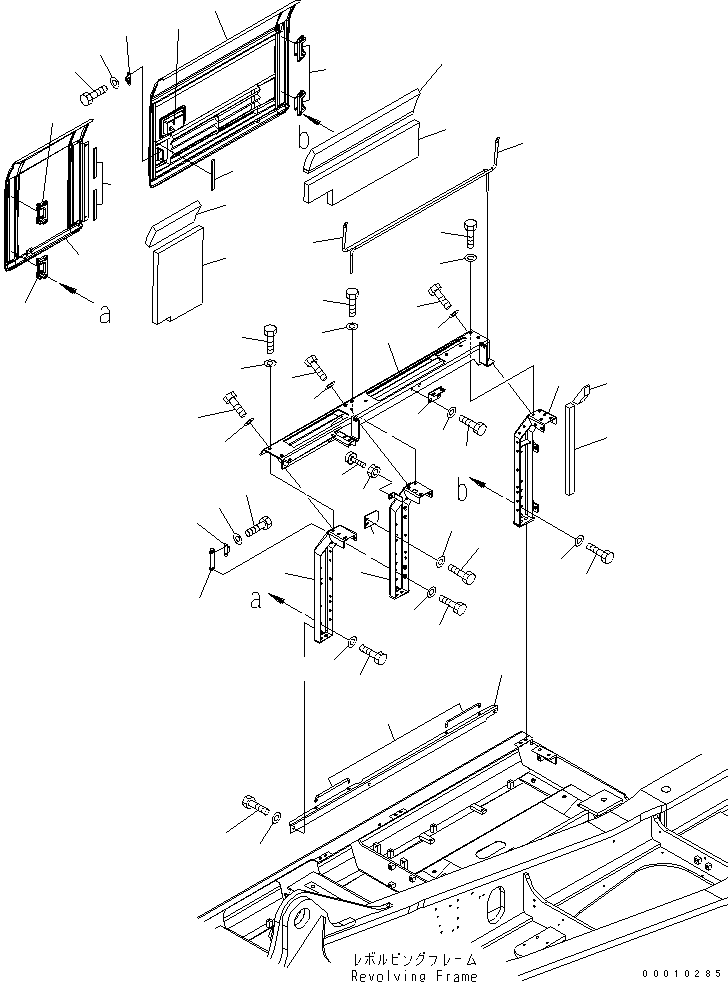 b

a

b

a

レボルビングフレーム
Revolving Frame

00010285