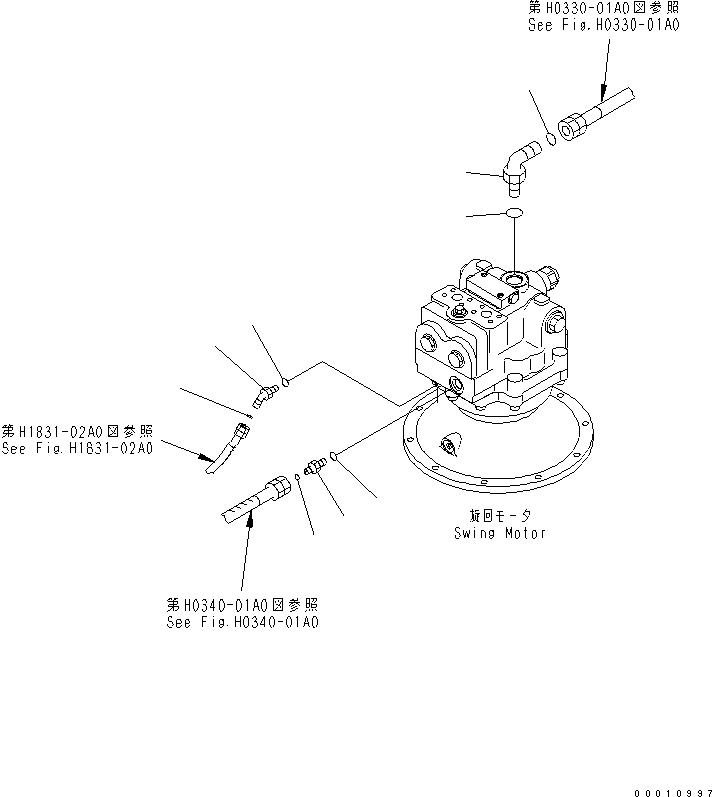 第H0330-01A0図参照
See Fig.H0330-01A0

第H1831-02A0図参照
See Fig.H1831-02A0

旋回モータ
Swing Motor

第H0340-01A0図参照
See Fig.H0340-01A0

00010997