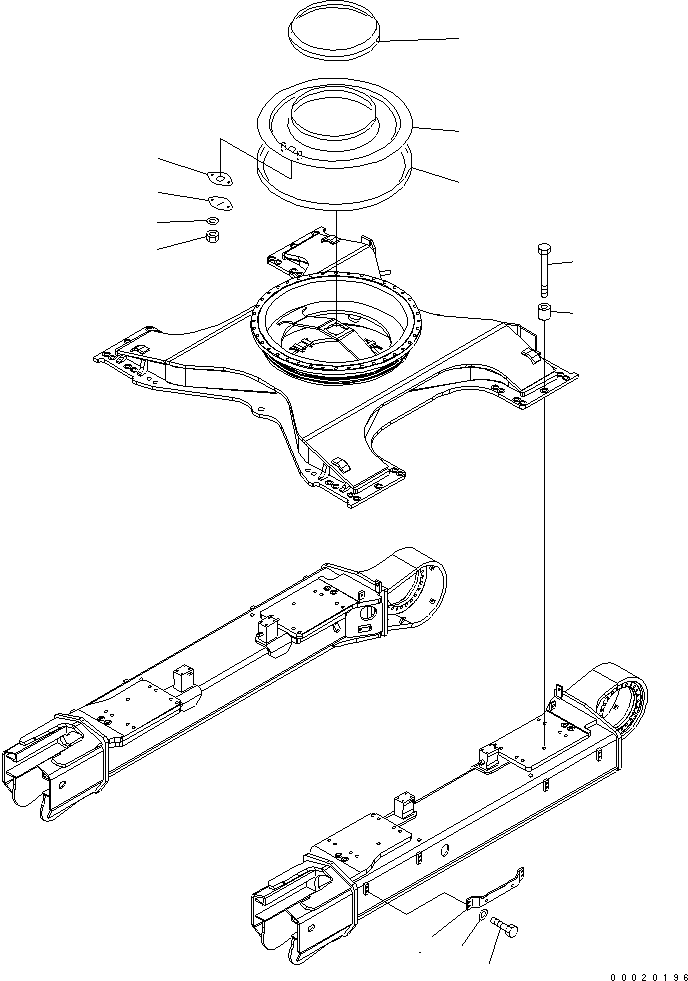 00020196